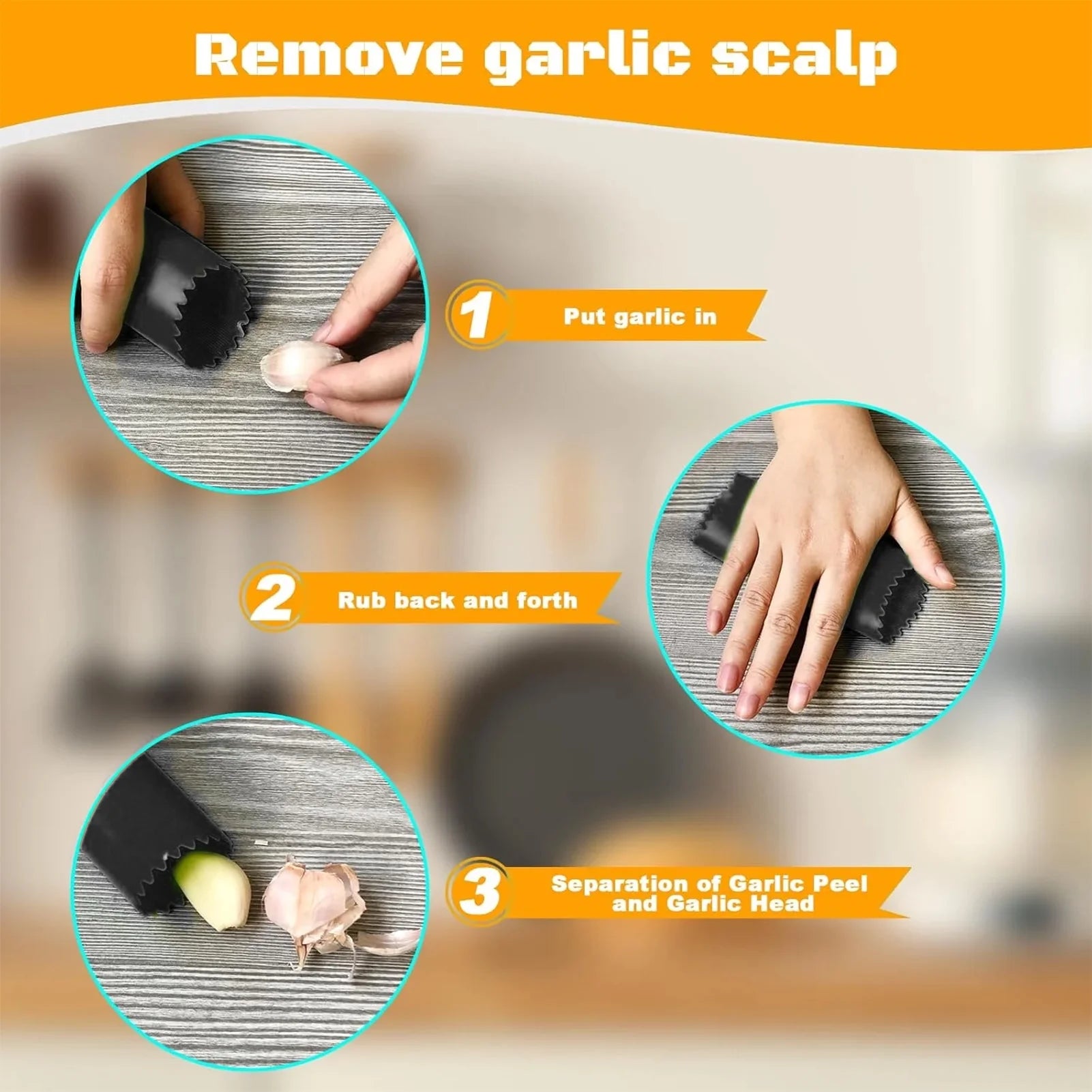 Remove garlic scalp

1 Put garlic in

2 Rub back and forth

3 Separation of Garlic Peel and Garlic Head